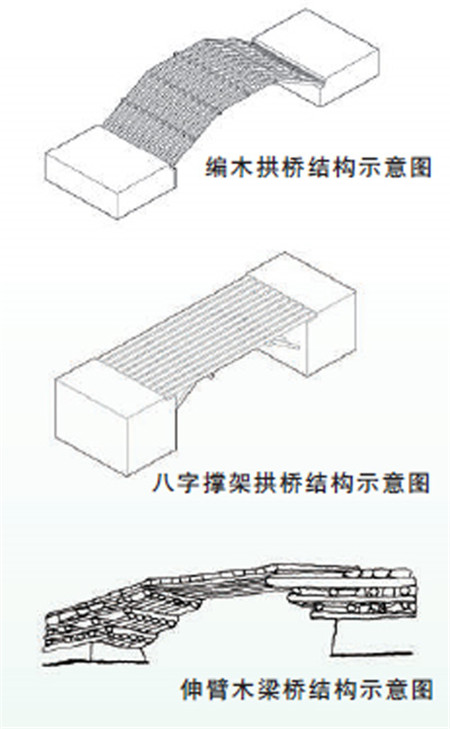 编木拱桥结构示意图

八字撑架拱桥结构示意图

伸臂木梁桥结构示意图